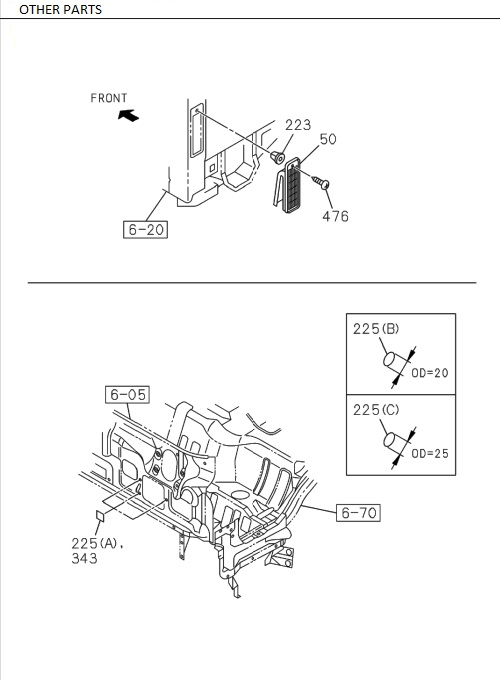 OTHER PARTS

FRONT

223

50

476

6-20

225(B)

OD=20

225(C)

OD=25

6-05

6-70

225(A),
343